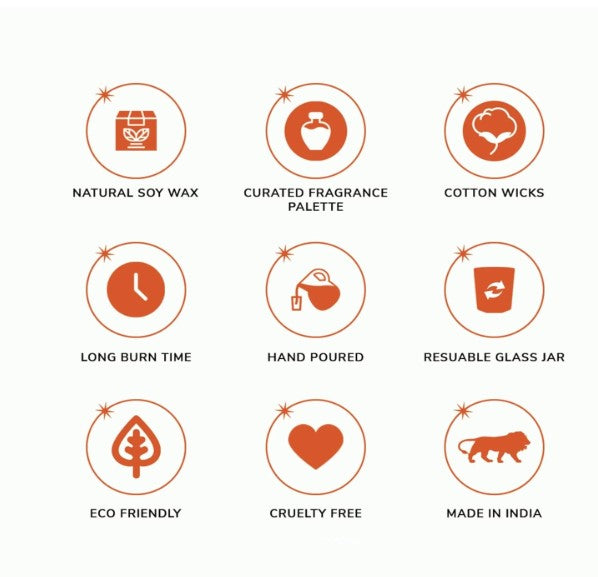 NATURAL SOY WAX

CURATED FRAGRANCE PALETTE

COTTON WICKS

LONG BURN TIME

HAND POURED

RESUABLE GLASS JAR

ECO FRIENDLY

CRUELTY FREE

MADE IN INDIA